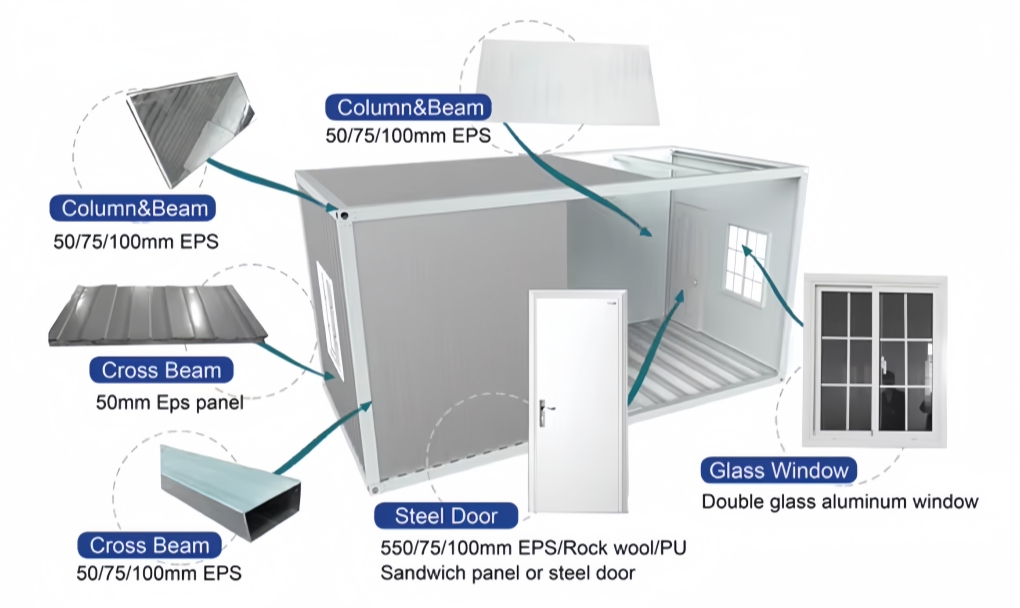 Column&Beam
50/75/100mm EPS

Column&Beam
50/75/100mm EPS

Cross Beam
50mm Eps panel

Cross Beam
50/75/100mm EPS

Steel Door
550/75/100mm EPS/Rock wool/PU
Sandwich panel or steel door

Glass Window
Double glass aluminum window